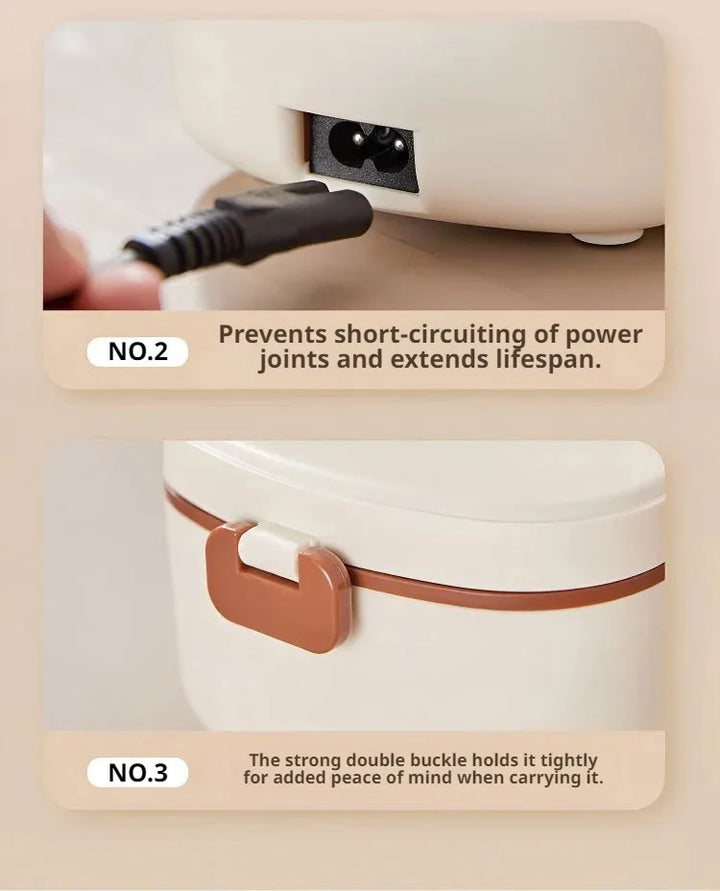 NO.2

Prevents short-circuiting of power joints and extends lifespan.

NO.3

The strong double buckle holds it tightly for added peace of mind when carrying it.