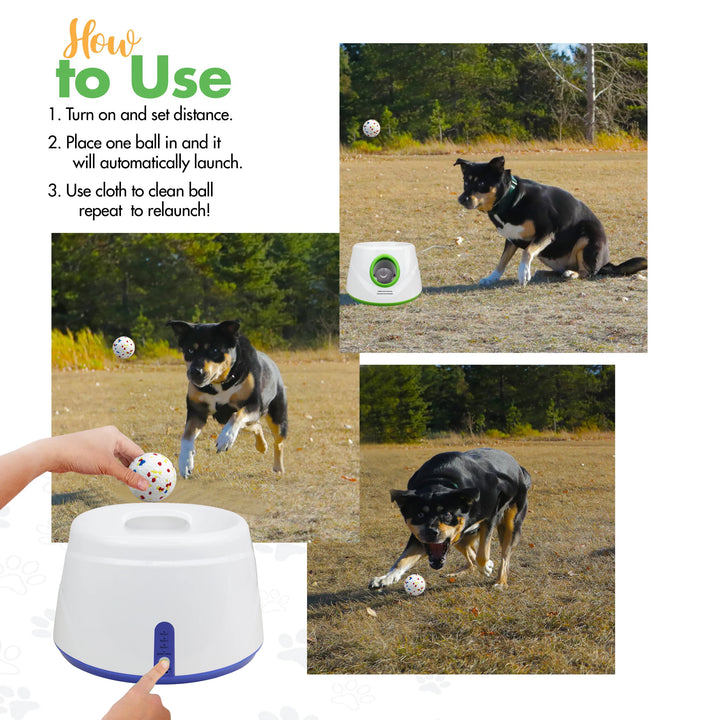 How
to Use

1. Turn on and set distance.

2. Place one ball in and it will automatically launch.

3. Use cloth to clean ball repeat to relaunch!