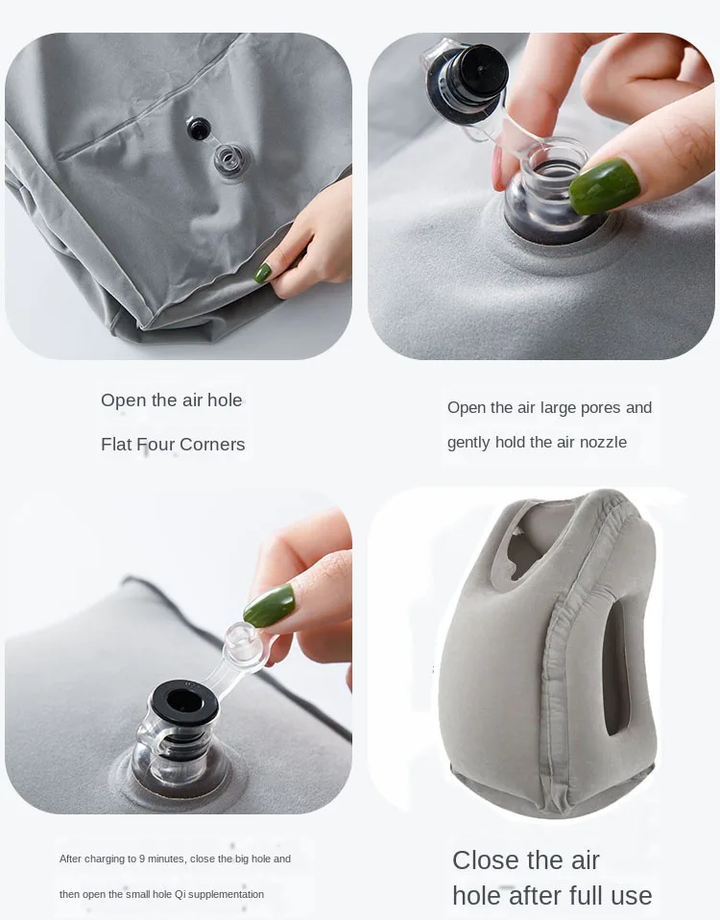 Open the air hole

Flat Four Corners

Open the air large pores and gently hold the air nozzle

After charging to 9 minutes, close the big hole and then open the small hole Qi supplementation

Close the air hole after full use