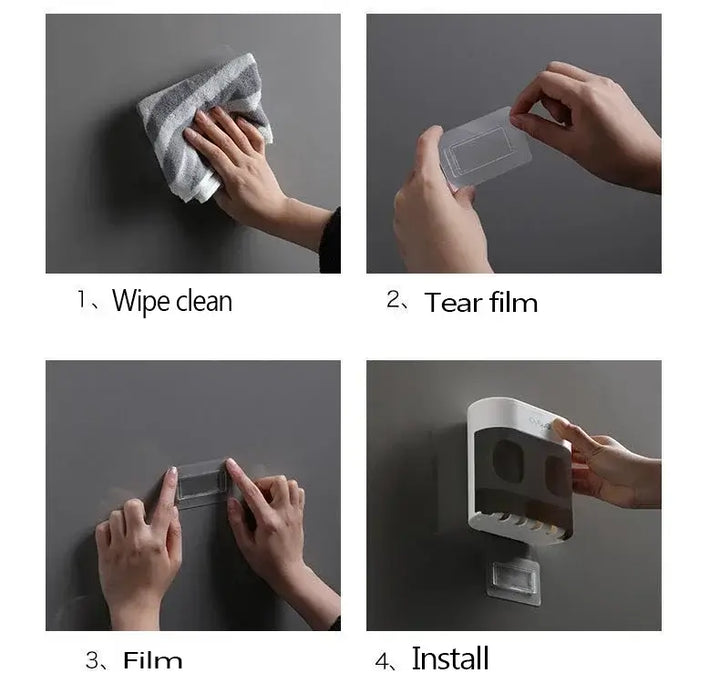 1、Wipe clean

2、Tear film

3、Film

4、Install